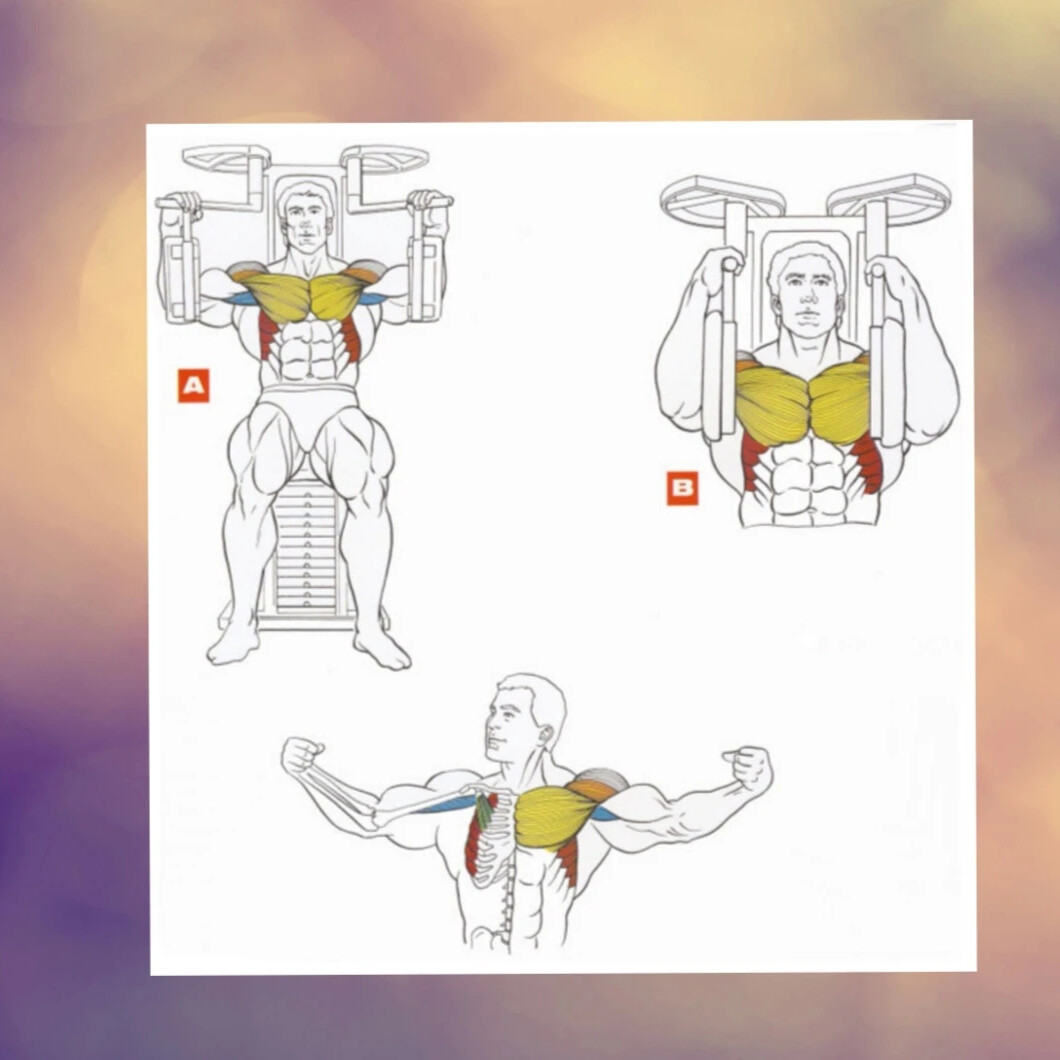 A

B