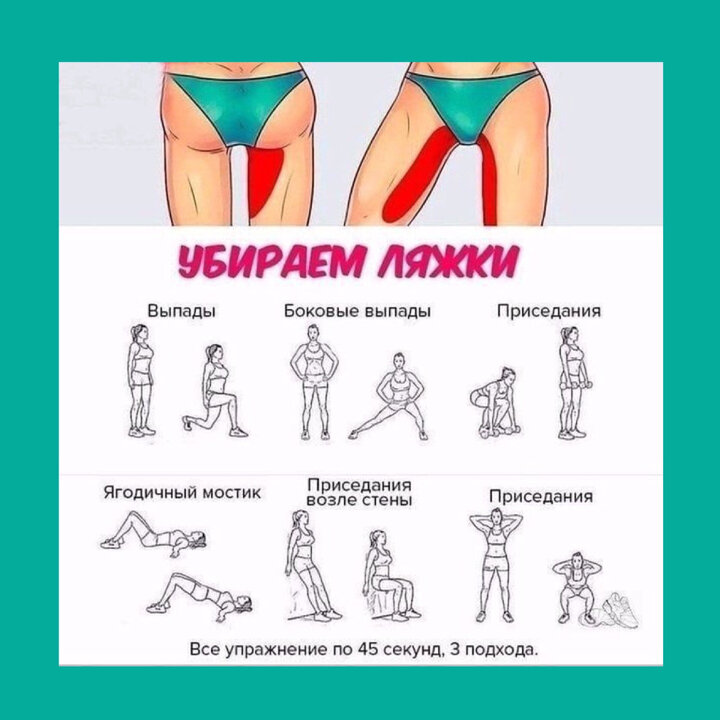 УБИРАЕМ ЛЯЖКИ

Выпады

Боковые выпады

Приседания

Ягодичный мостик

Приседания возле стены

Приседания

Все упражнение по 45 секунд, 3 подхода.