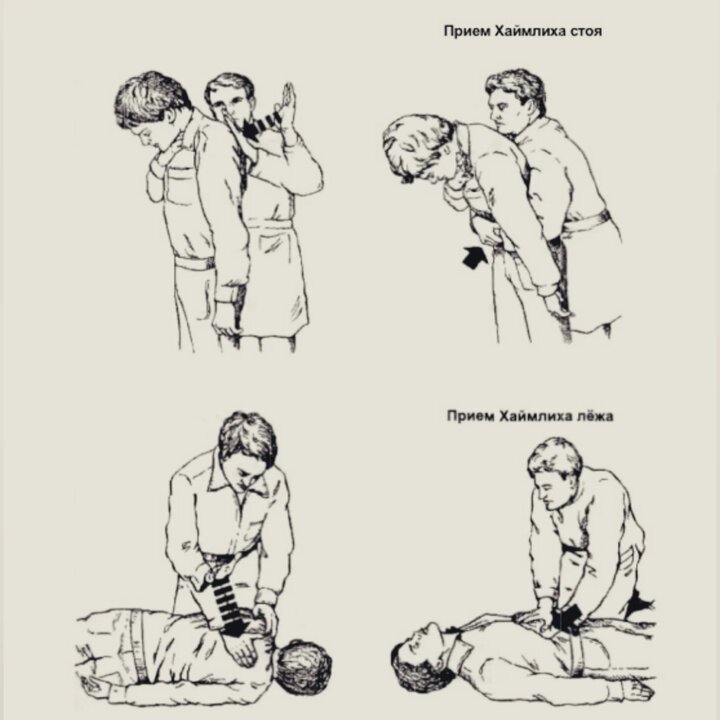 Прием Хаймлиха стоя

Прием Хаймлиха лёжа