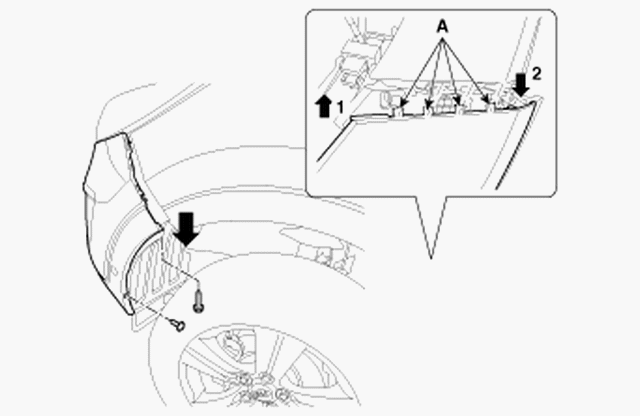 A
1
2