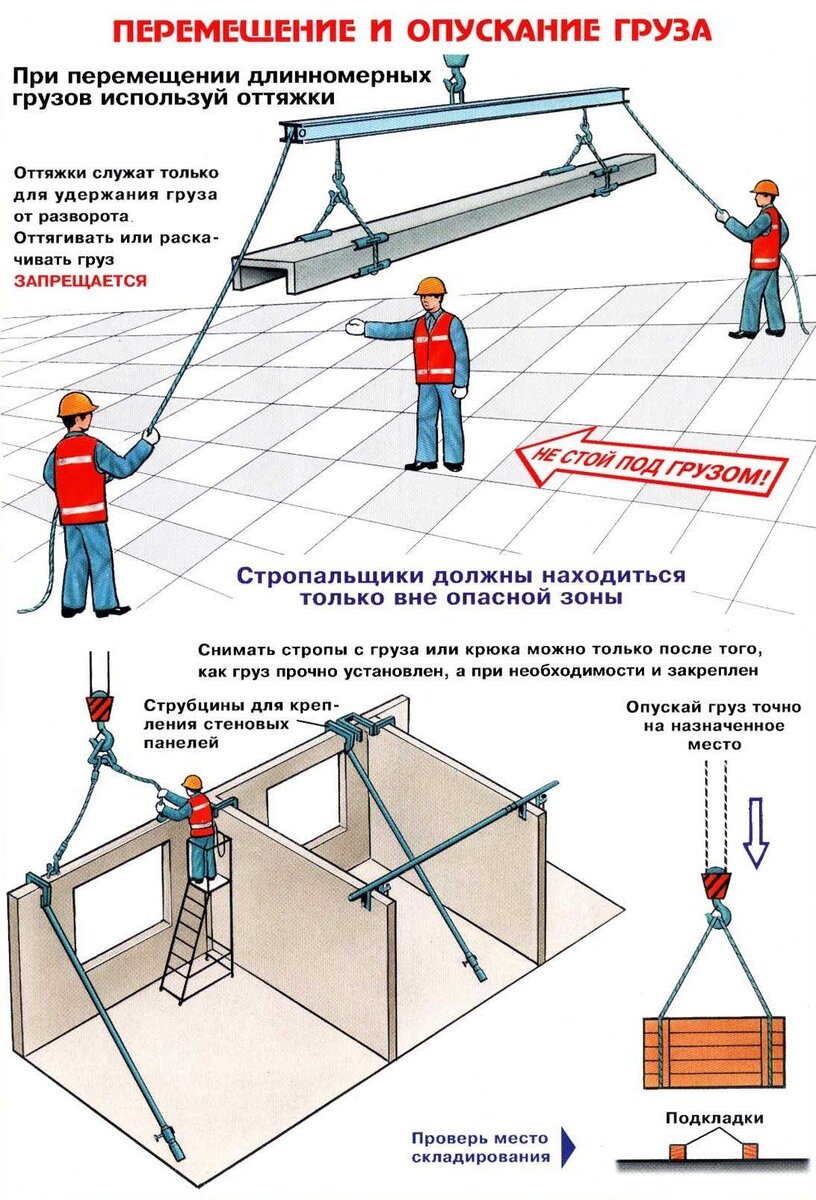 ПЕРЕМЕЩЕНИЕ И ОПУСКАНИЕ ГРУЗА

При перемещении длинномерных грузов используй оттяжки

Оттяжки служат только для удержания груза от разворота.
Оттягивать или раскачивать груз
ЗАПРЕЩАЕТСЯ

НЕ СТОЙ ПОД ГРУЗОМ!

Стропальщики должны находиться только вне опасной зоны

Снимать стропы с груза или крюка можно только после того, как груз прочно установлен, а при необходимости и закреплен

Струбцины для крепления стеновых панелей

Опускай груз точно на назначенное место

Подкладки

Проверь место складирования