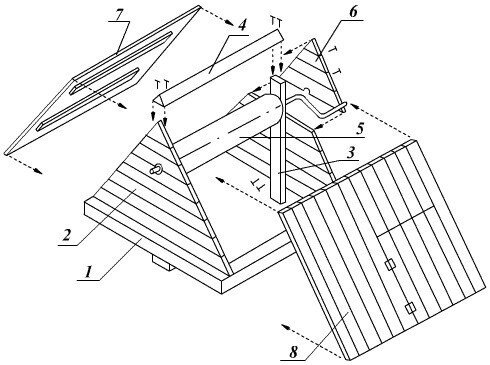 7
4
6
5
3
2
1
8