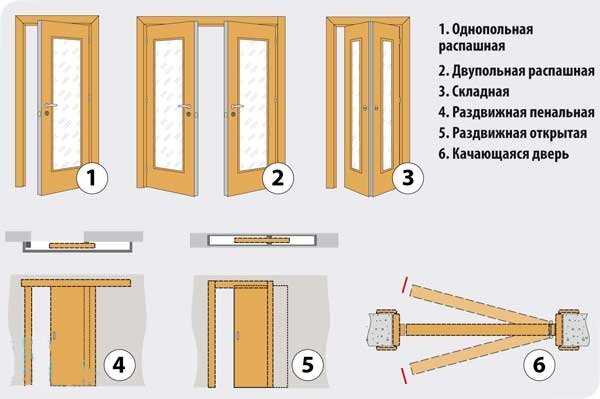 1

2

3

1. Однопольная распашная
2. Двупольная распашная
3. Складная
4. Раздвижная пенальная
5. Раздвижная открытая
6. Качающаяся дверь

4

5

6