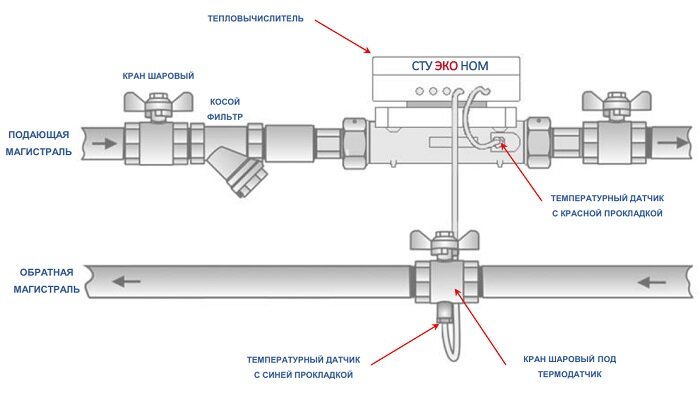 ТЕПЛОВЫЧИСЛИТЕЛЬ

СТУ ЭКО НОМ

КРАН ШАРОВЫЙ

КОСОЙ ФИЛЬТР

ПОДАЮЩАЯ МАГИСТРАЛЬ

ТЕМПЕРАТУРНЫЙ ДАТЧИК С КРАСНОЙ ПРОКЛАДКОЙ

ОБРАТНАЯ МАГИСТРАЛЬ

ТЕМПЕРАТУРНЫЙ ДАТЧИК С СИНЕЙ ПРОКЛАДКОЙ

КРАН ШАРОВЫЙ ПОД ТЕРМОДАТЧИК