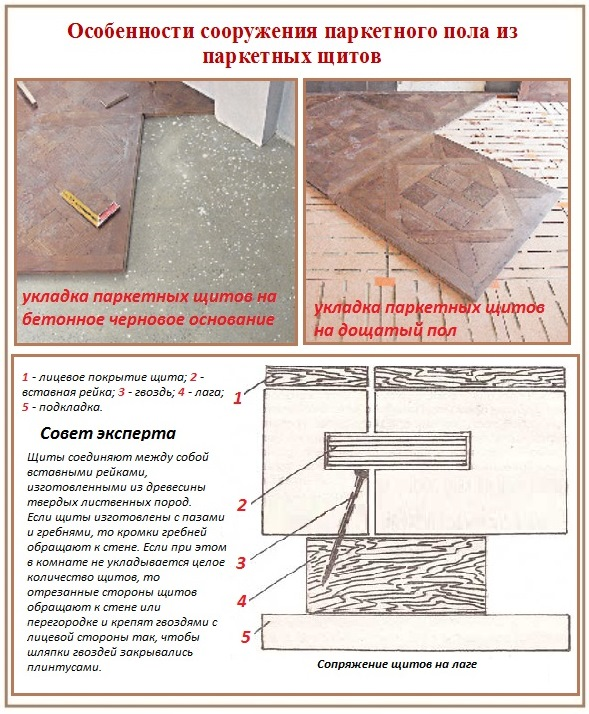 Особенности сооружения паркетного пола из паркетных щитов

укладка паркетных щитов на бетонное черновое основание

укладка паркетных щитов на дощатый пол

1 - лицевое покрытие щита; 2 - вставная рейка; 3 - гвоздь; 4 - лага; 5 - подкладка.

Совет эксперта

Щиты соединяют между собой вставными рейками, изготовленными из древесины твердых лиственных пород. Если щиты изготовлены с пазами и гребнями, то кромки гребней обращают к стене. Если при этом в комнате не укладывается целое количество щитов, то отрезанные стороны щитов обращают к стене или перегородке и крепят гвоздями с лицевой стороны так, чтобы шляпки гвоздей закрывались плинтусами.

1
2
3
4
5

Сопряжение щитов на лаге