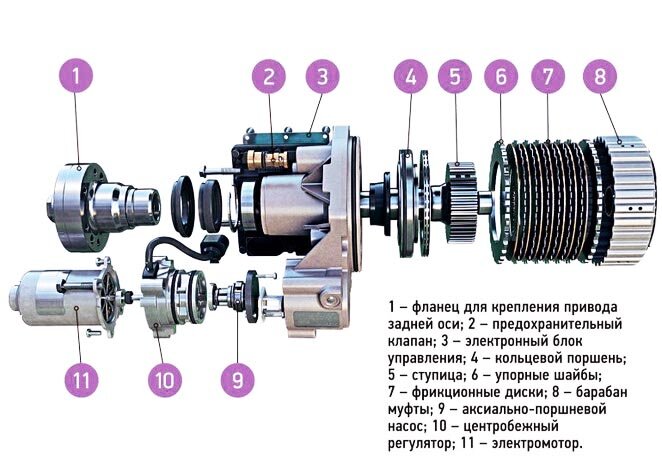 1

2

3

4

5

6

7

8

11

10

9

1 – фланец для крепления привода задней оси; 2 – предохранительный клапан; 3 – электронный блок управления; 4 – кольцевой поршень; 5 – ступица; 6 – упорные шайбы; 7 – фрикционные диски; 8 – барабан муфты; 9 – аксиально-поршневой насос; 10 – центробежный регулятор; 11 – электромотор.