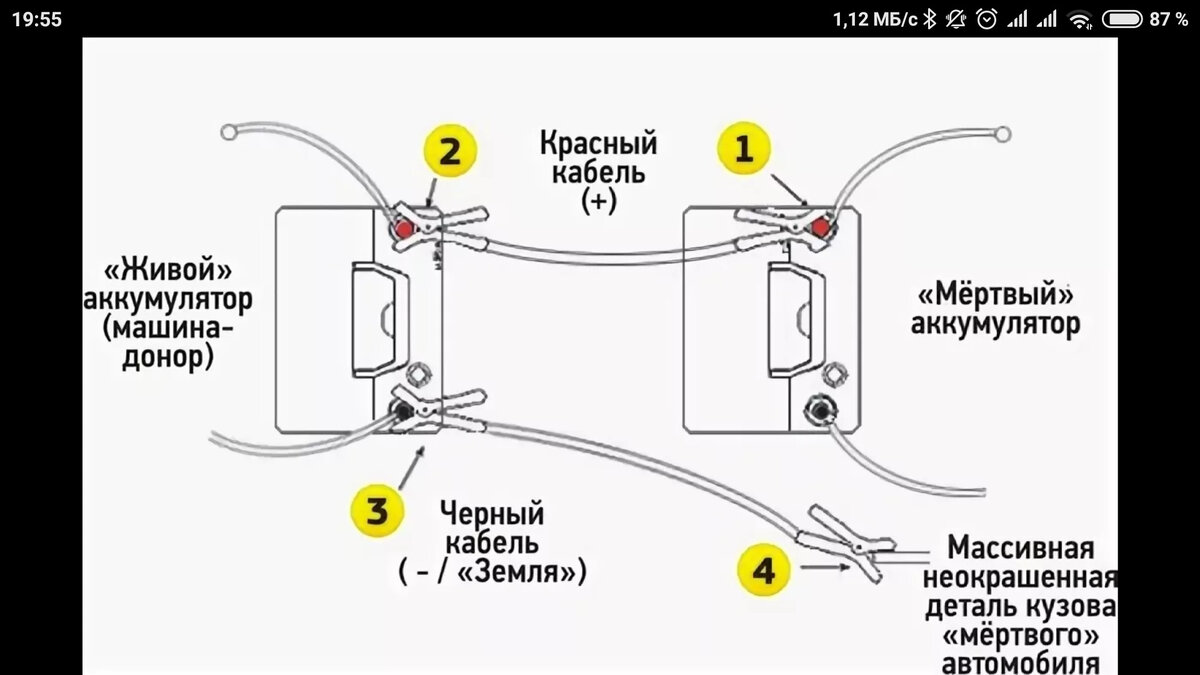 19:55
1,12 МБ/с 87 %

2

Красный кабель (+)

1

«Живой» аккумулятор (машина-донор)

«Мёртвый» аккумулятор

3

Черный кабель ( - / «Земля»)

4

Массивная неокрашенная деталь кузова «мёртвого» автомобиля