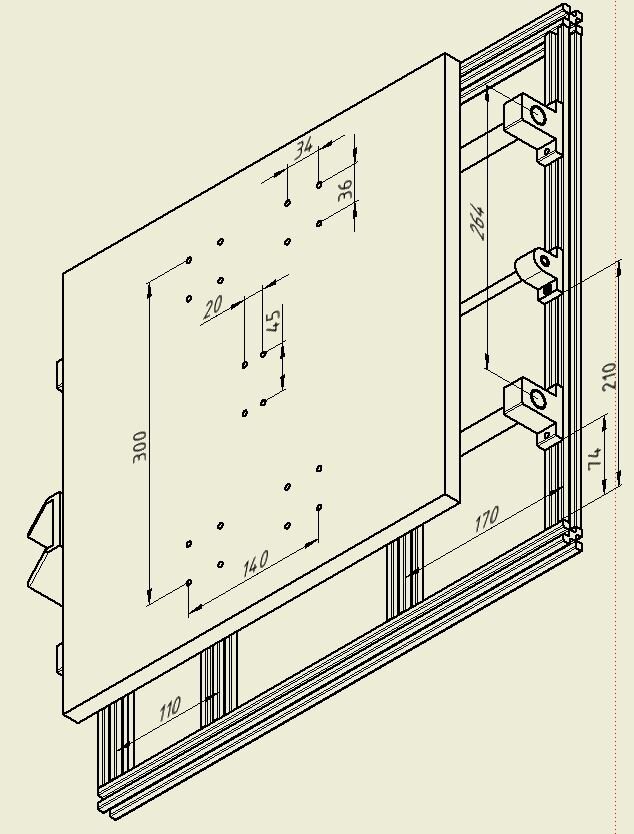 34
36
264
20
45
210
300
74
170
140
110