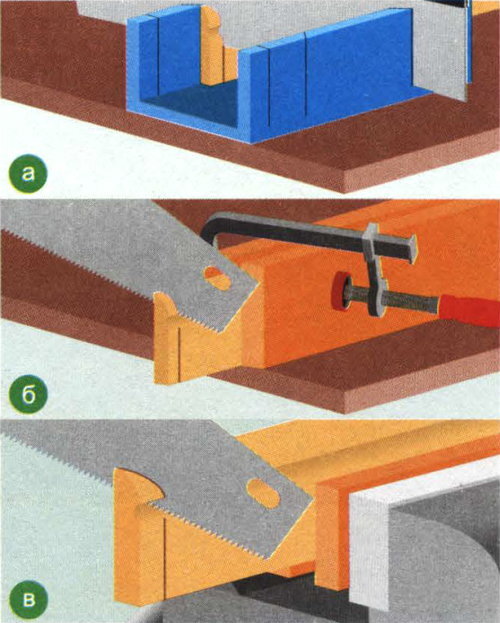 а

б

в