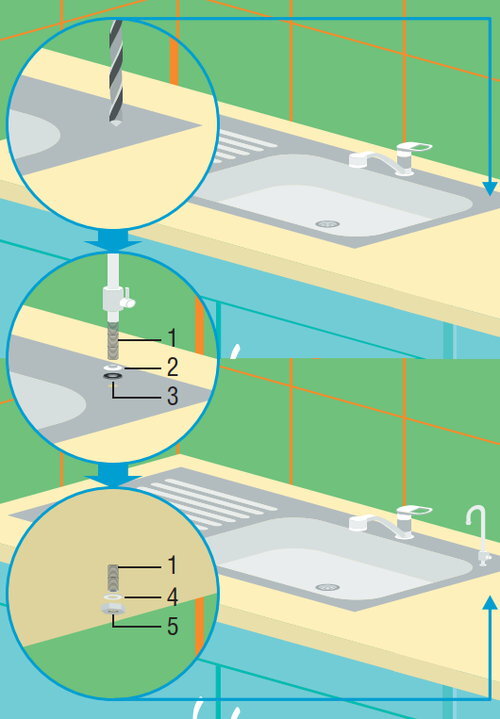 1
2
3
1
4
5