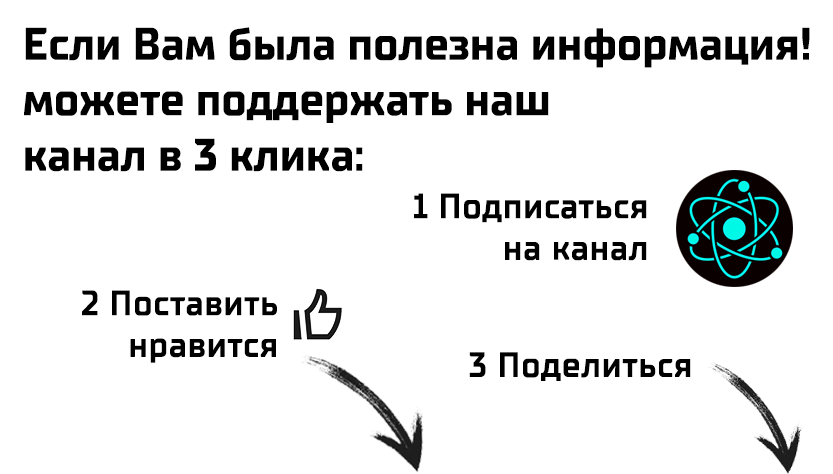 Если Вам была полезна информация! можете поддержать наш канал в 3 клика:

1 Подписаться на канал

2 Поставить нравится

3 Поделиться