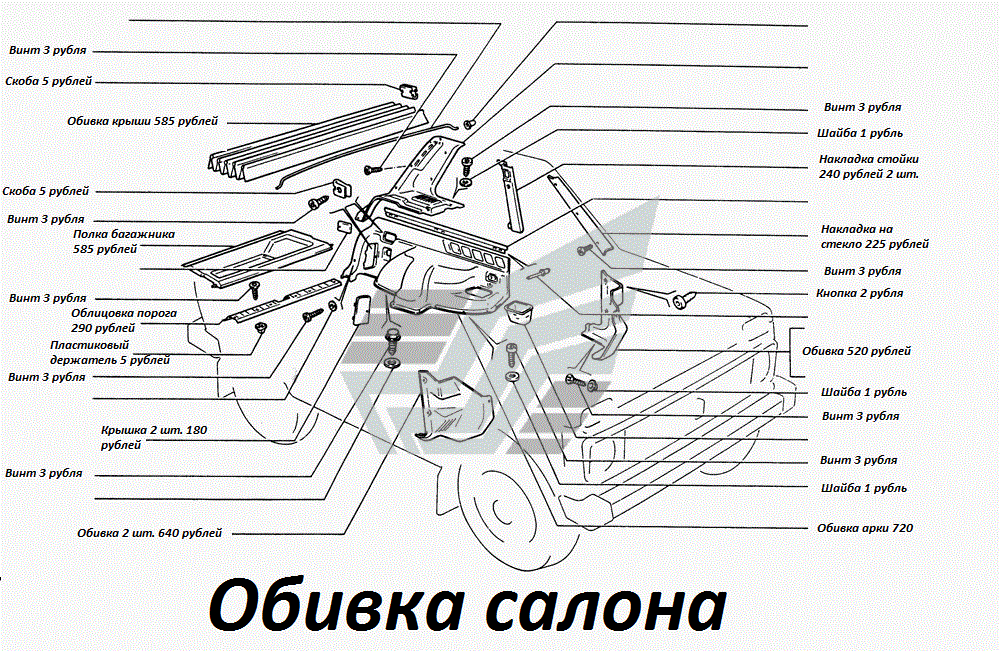 Винт 3 рубля

Скоба 5 рублей

Обивка крыши 585 рублей

Скоба 5 рублей

Винт 3 рубля

Полка багажника 585 рублей

Винт 3 рубля

Облицовка порога 290 рублей

Пластиковый держатель 5 рублей

Винт 3 рубля

Крышка 2 шт. 180 рублей

Винт 3 рубля

Обивка 2 шт. 640 рублей

Винт 3 рубля

Шайба 1 рубль

Накладка стойки 240 рублей 2 шт.

Накладка на стекло 225 рублей

Винт 3 рубля

Кнопка 2 рубля

Обивка 520 рублей

Шайба 1 рубль

Винт 3 рубля

Винт 3 рубля

Шайба 1 рубль

Обивка арки 720

Обивка салона