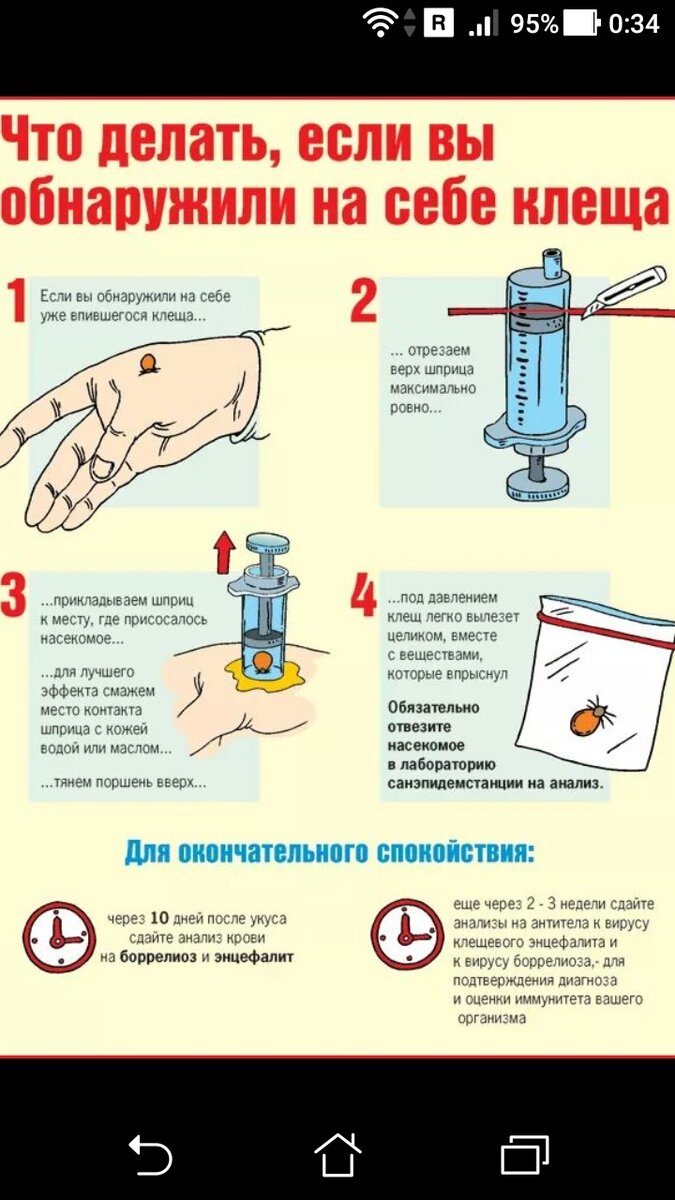 R 95% 0:34

Что делать, если вы обнаружили на себе клеща

1 Если вы обнаружили на себе уже впившегося клеща...

2 ... отрезаем верх шприца максимально ровно...

3 ...прикладываем шприц к месту, где присосалось насекомое...

...для лучшего эффекта смажем место контакта шприца с кожей водой или маслом...

...тянем поршень вверх...

4 ...под давлением клещ легко вылезет целиком, вместе с веществами, которые впрыснул

Обязательно отвезите насекомое в лабораторию санэпидемстанции на анализ.

Для окончательного спокойствия:

через 10 дней после укуса сдайте анализ крови на боррелиоз и энцефалит

еще через 2 - 3 недели сдайте анализы на антитела к вирусу клещевого энцефалита и к вирусу боррелиоза,- для подтверждения диагноза и оценки иммунитета вашего организма