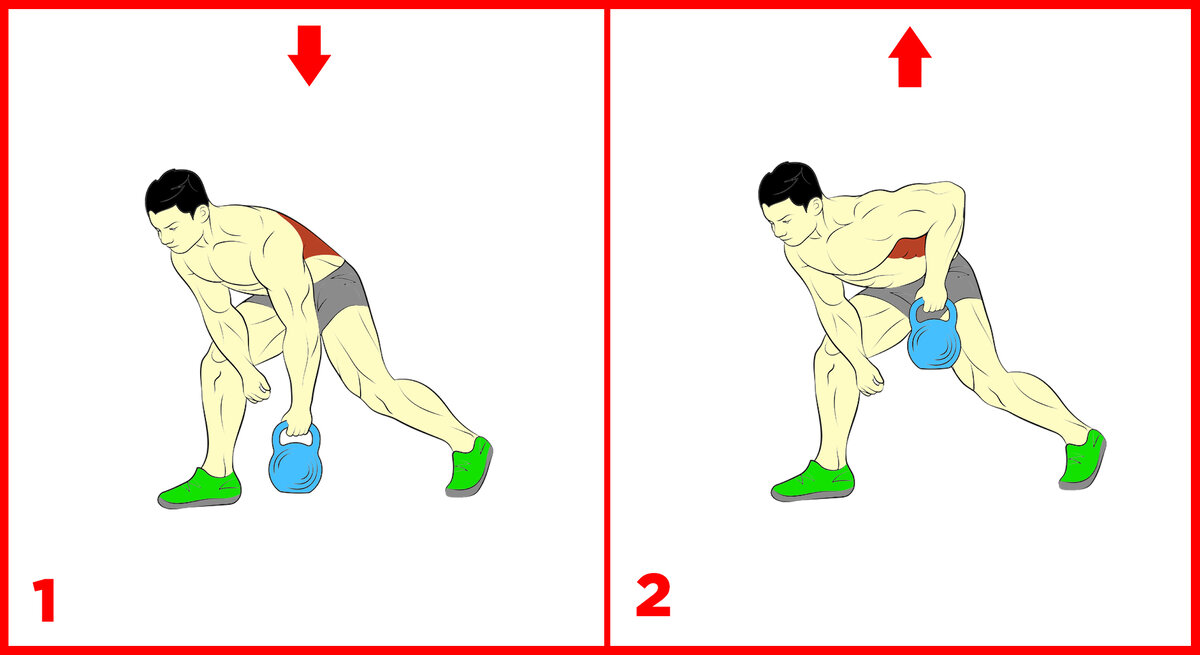 1

2