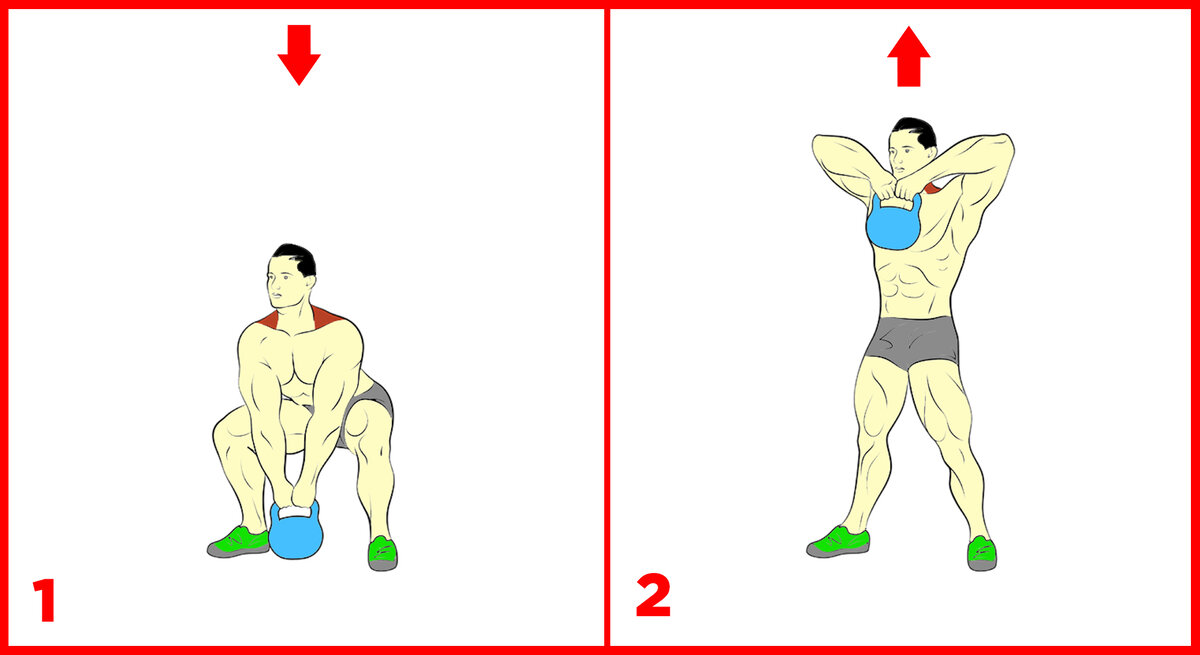 1

2