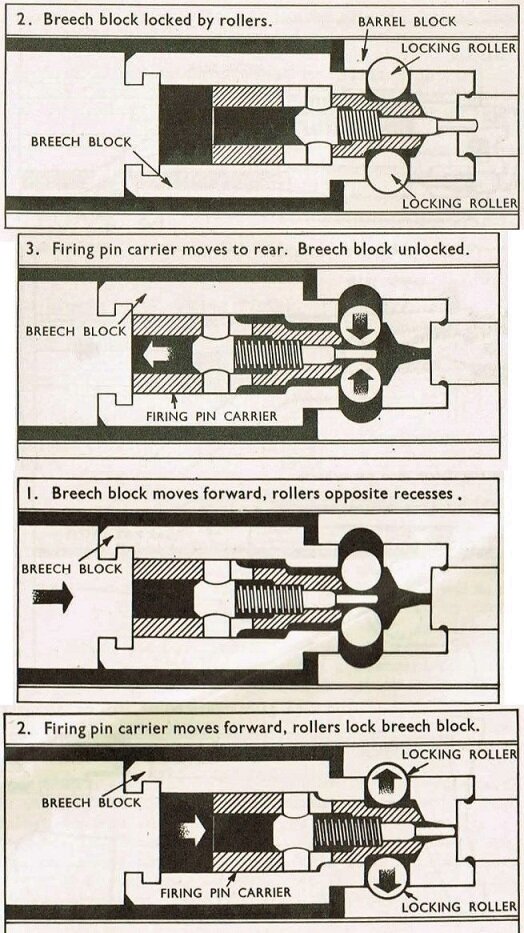 2. Breech block locked by rollers.

BARREL BLOCK

LOCKING ROLLER

BREECH BLOCK

LOCKING ROLLER

3. Firing pin carrier moves to rear. Breech block unlocked.

BREECH BLOCK

FIRING PIN CARRIER

1. Breech block moves forward, rollers opposite recesses.

BREECH BLOCK

2. Firing pin carrier moves forward, rollers lock breech block.

LOCKING ROLLER

BREECH BLOCK

FIRING PIN CARRIER

LOCKING ROLLER