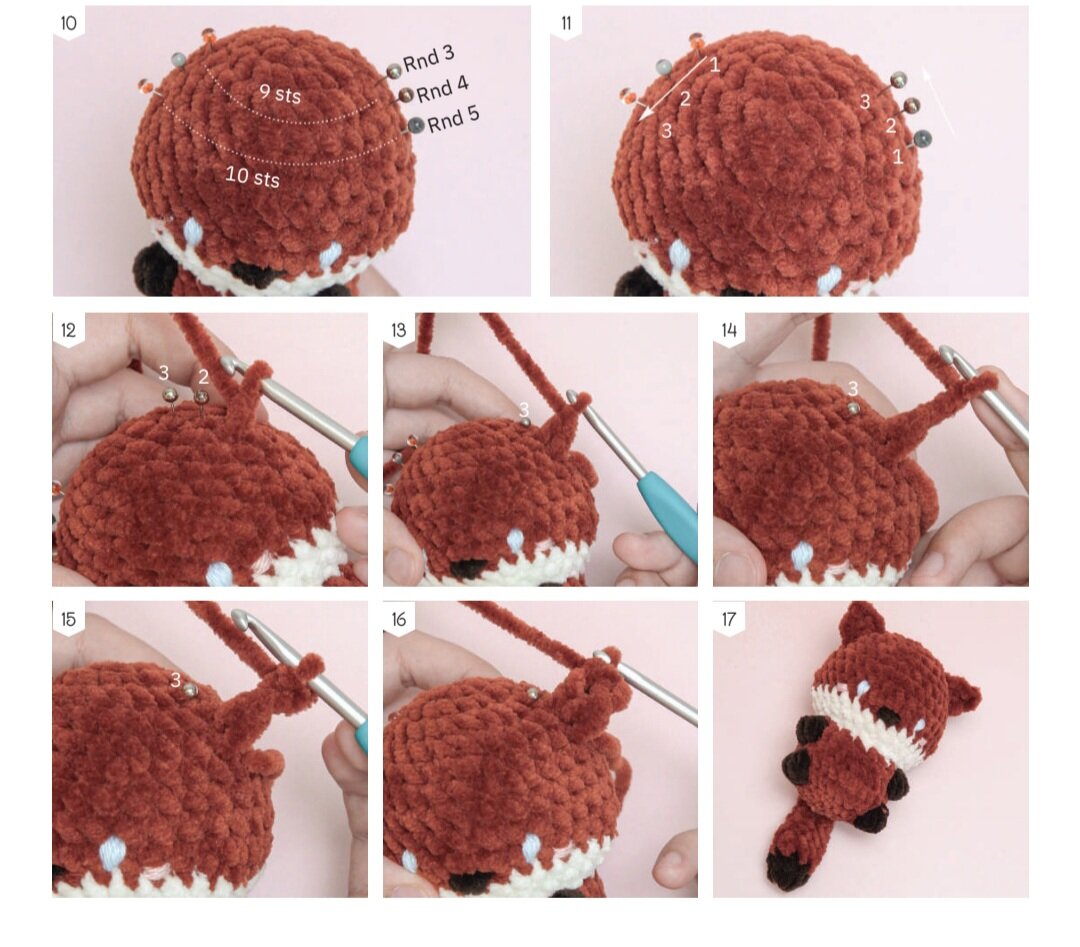 10

Rnd 3
Rnd 4
Rnd 5
9 sts
10 sts

11

1
2
3
3
2
1

12

3
2

13

3

14

3

15

3

16

17