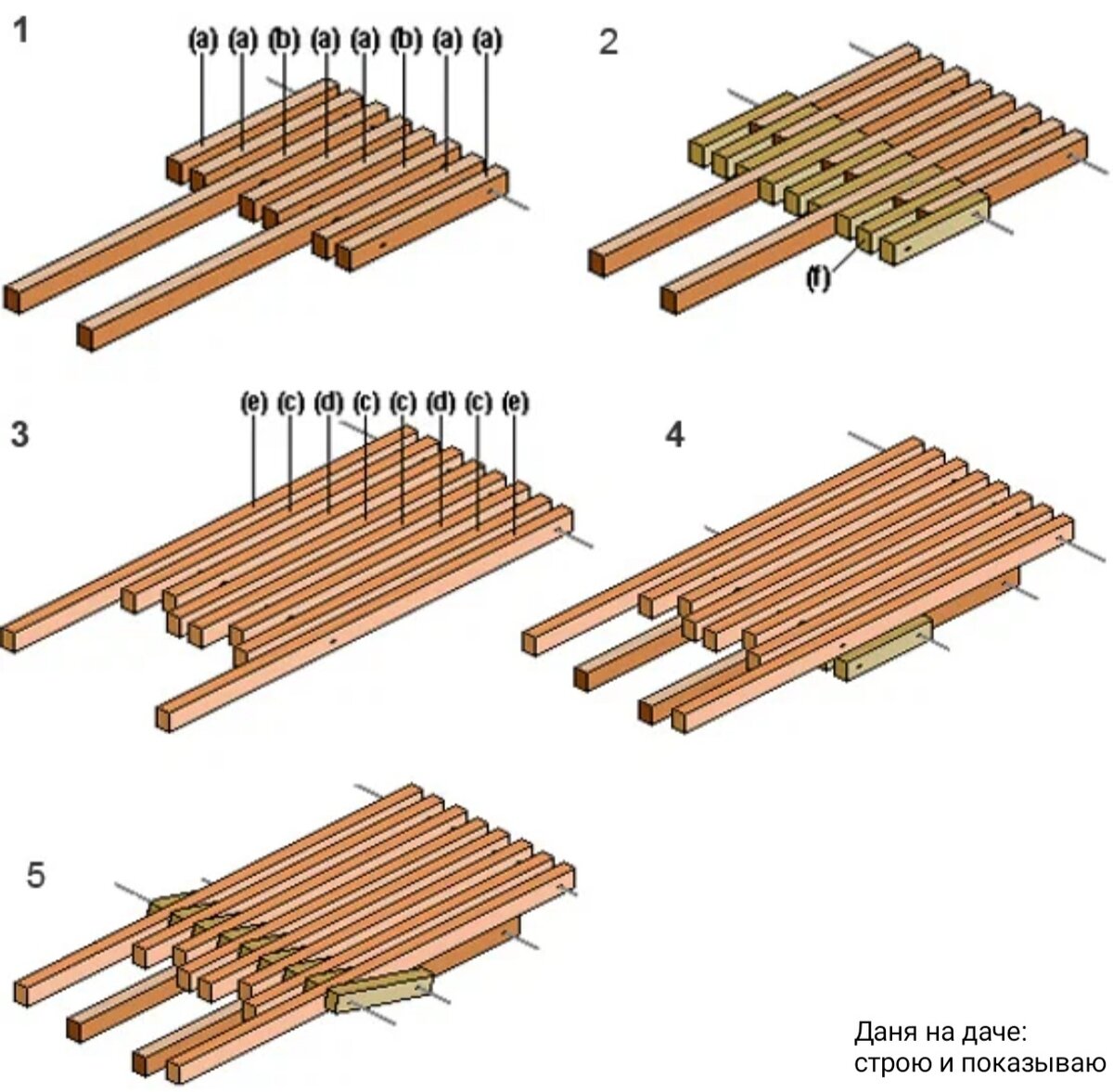 1

(a) (a) (b) (a) (a) (b) (a) (a)

2

(f)

3

(e) (c) (d) (c) (c) (d) (c) (e)

4

5

Даня на даче:
строю и показываю