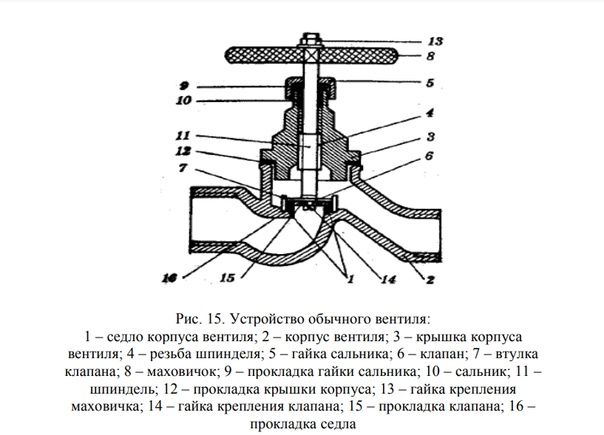 13
8
9
5
10
4
11
3
12
6
7
16
15
1
14
2

Рис. 15. Устройство обычного вентиля:
1 – седло корпуса вентиля; 2 – корпус вентиля; 3 – крышка корпуса вентиля; 4 – резьба шпинделя; 5 – гайка сальника; 6 – клапан; 7 – втулка клапана; 8 – маховичок; 9 – прокладка гайки сальника; 10 – сальник; 11 – шпиндель; 12 – прокладка крышки корпуса; 13 – гайка крепления маховичка; 14 – гайка крепления клапана; 15 – прокладка клапана; 16 – прокладка седла