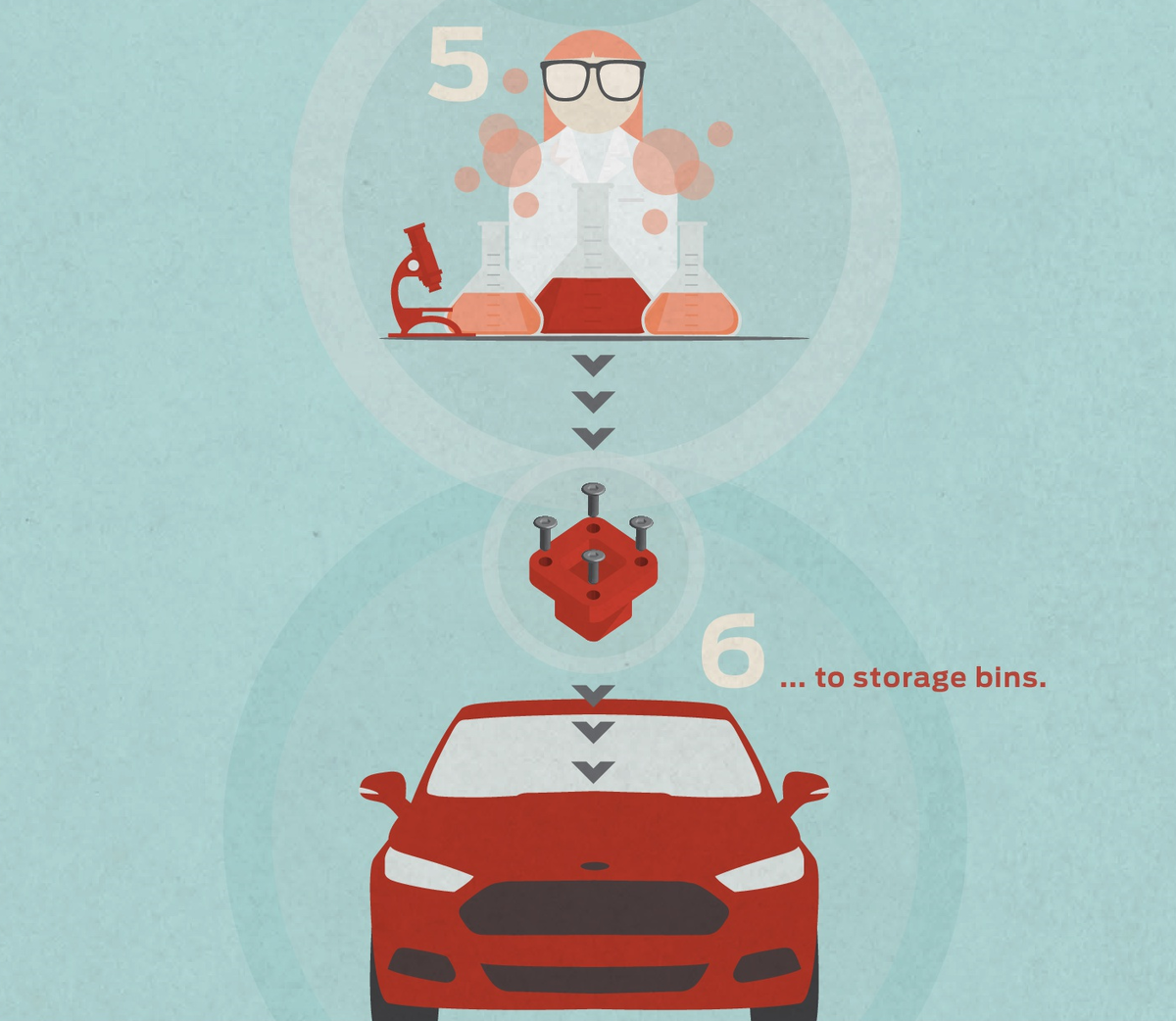 5

6 ... to storage bins.