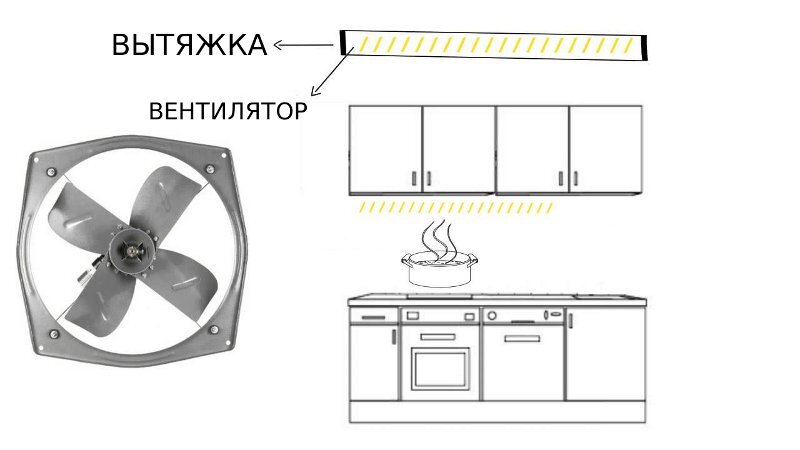 ВЫТЯЖКА

ВЕНТИЛЯТОР