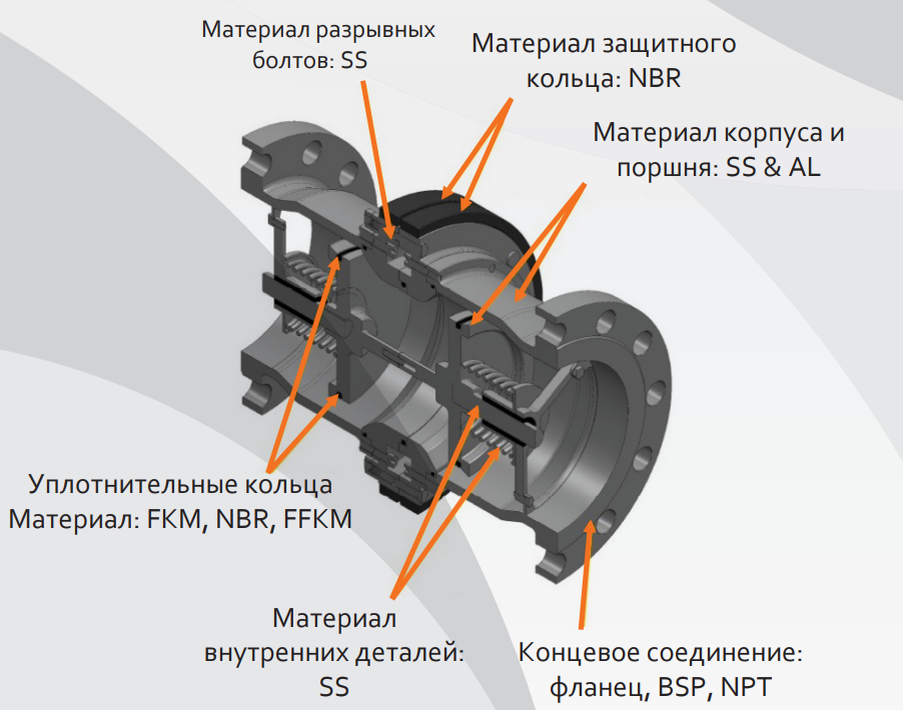 Материал разрывных болтов: SS

Материал защитного кольца: NBR

Материал корпуса и поршня: SS & AL

Уплотнительные кольца Материал: FKM, NBR, FFKM

Материал внутренних деталей: SS

Концевое соединение: фланец, BSP, NPT