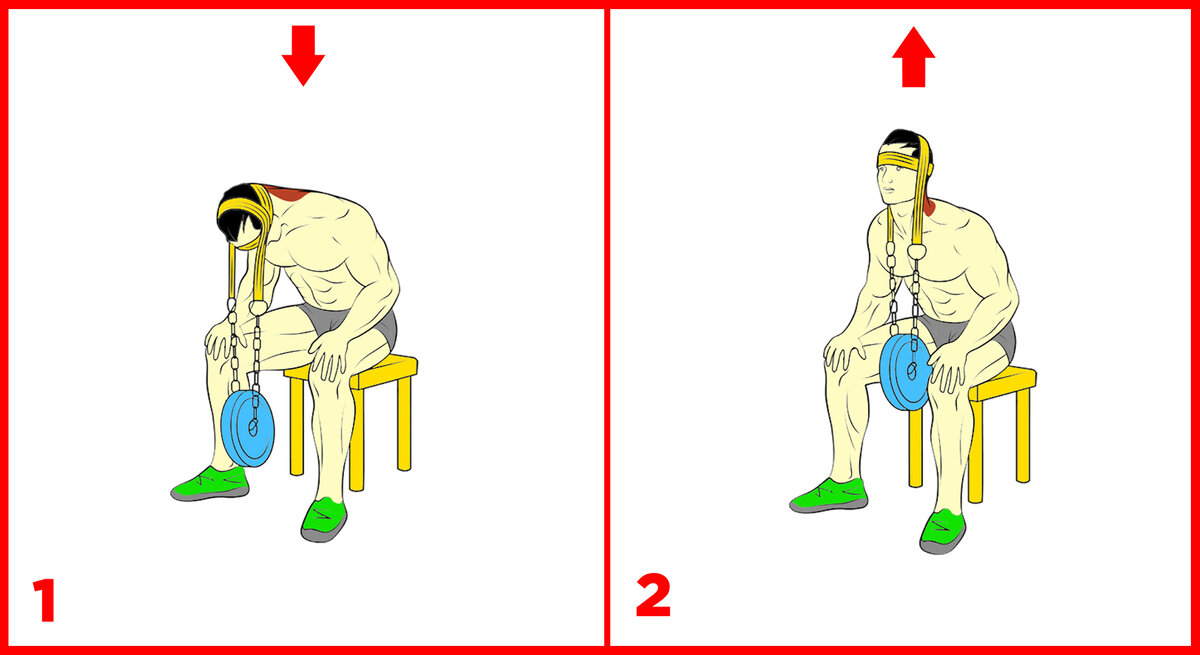 1

2