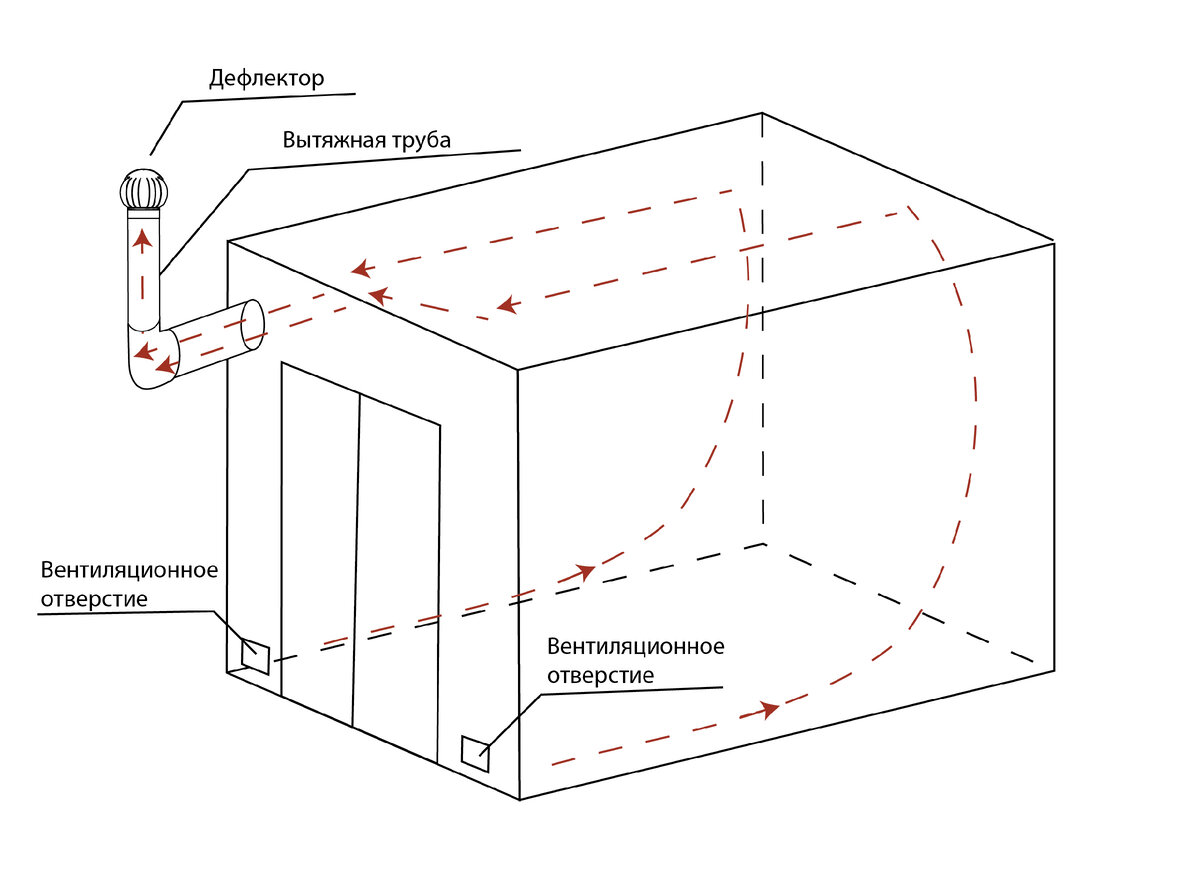 Дефлектор

Вытяжная труба

Вентиляционное отверстие

Вентиляционное отверстие