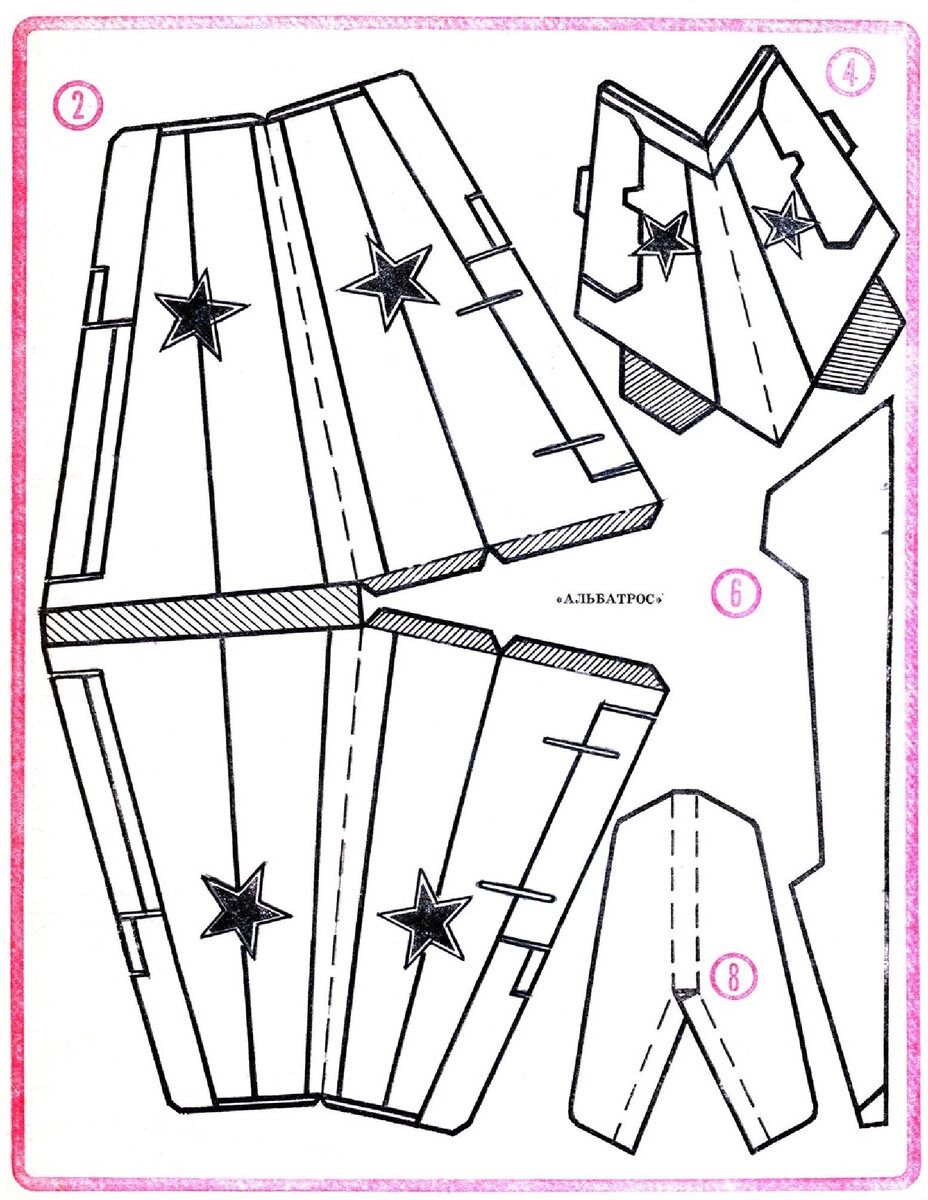 2

4

«АЛЬБАТРОС»

6

8