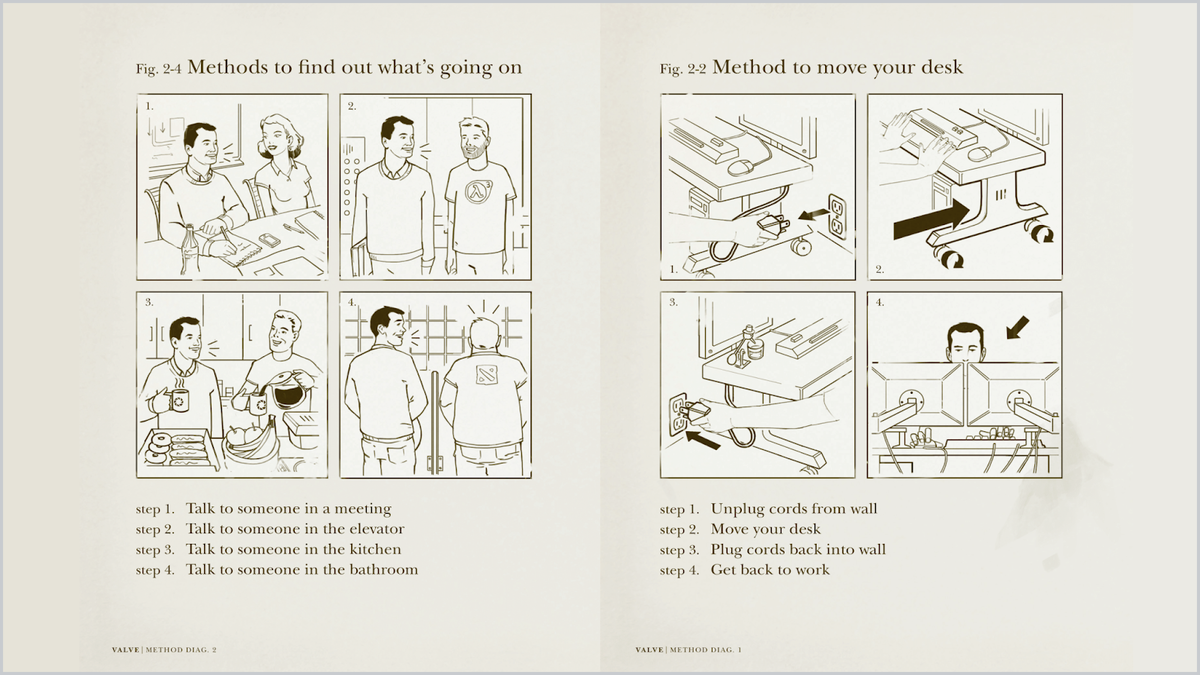 Fig. 2-4 Methods to find out what's going on

1.

2.

3.

4.

step 1. Talk to someone in a meeting
step 2. Talk to someone in the elevator
step 3. Talk to someone in the kitchen
step 4. Talk to someone in the bathroom

VALVE | METHOD DIAG. 2

Fig. 2-2 Method to move your desk

1.

2.

3.

4.

step 1. Unplug cords from wall
step 2. Move your desk
step 3. Plug cords back into wall
step 4. Get back to work

VALVE | METHOD DIAG. 1