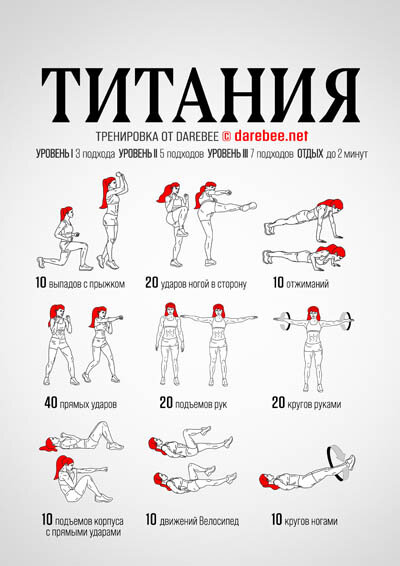 ТИТАНИЯ

ТРЕНИРОВКА ОТ DAREBEE © darebee.net

УРОВЕНЬ I 3 подхода УРОВЕНЬ II 5 подходов УРОВЕНЬ III 7 подходов ОТДЫХ до 2 минут

10 выпадов с прыжком

20 ударов ногой в сторону

10 отжиманий

40 прямых ударов

20 подъемов рук

20 кругов руками

10 подъемов корпуса с прямыми ударами

10 движений Велосипед

10 кругов ногами