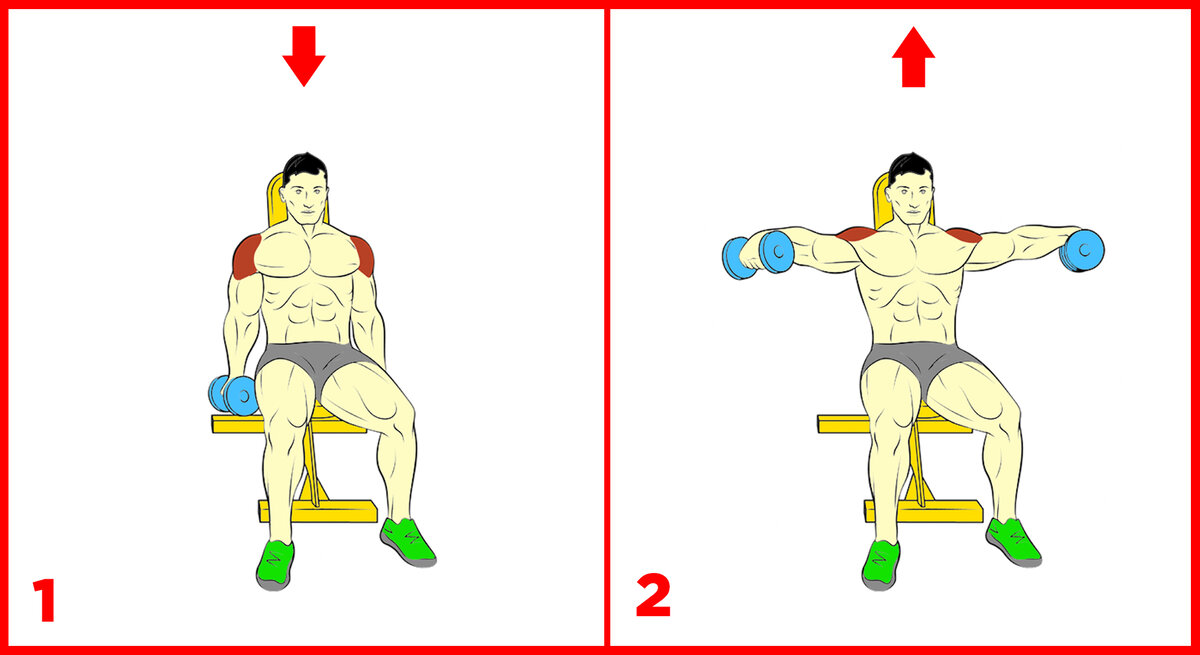 1

2