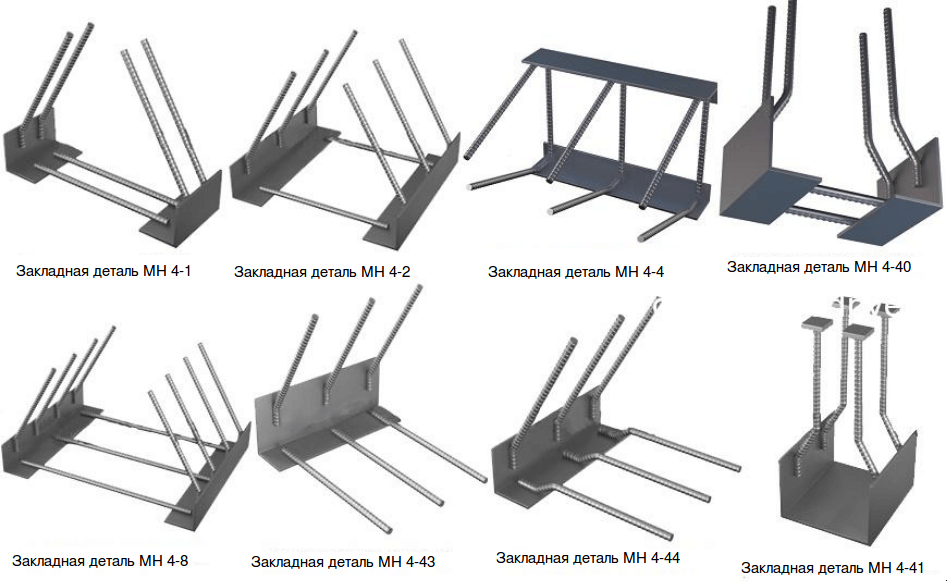 Закладная деталь МН 4-1

Закладная деталь МН 4-2

Закладная деталь МН 4-4

Закладная деталь МН 4-40

Закладная деталь МН 4-8

Закладная деталь МН 4-43

Закладная деталь МН 4-44

Закладная деталь МН 4-41