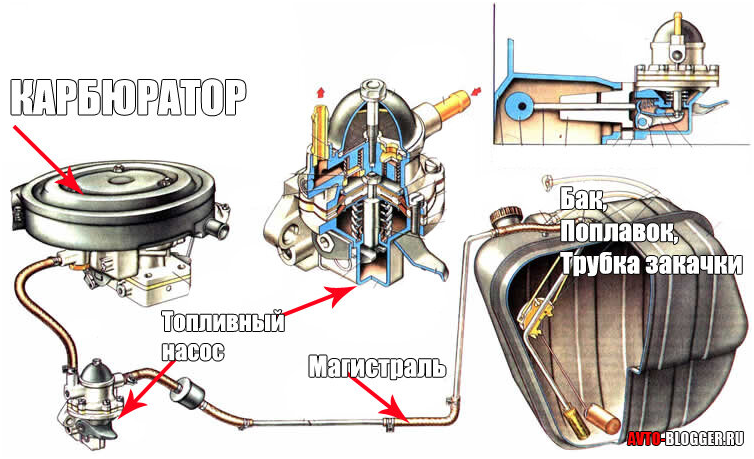 КАРБЮРАТОР

Бак, Поплавок, Трубка закачки

Топливный насос

Магистраль

AVTO-BLOGGER.RU