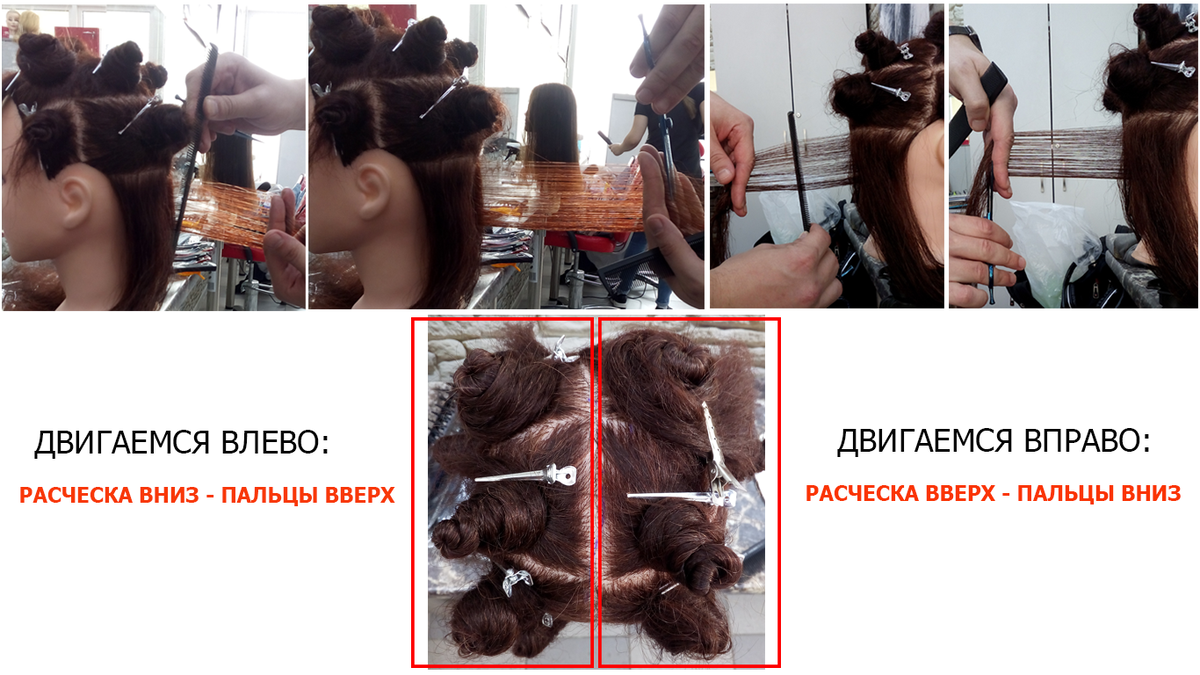 ДВИГАЕМСЯ ВЛЕВО:

РАСЧЕСКА ВНИЗ - ПАЛЬЦЫ ВВЕРХ

ДВИГАЕМСЯ ВПРАВО:

РАСЧЕСКА ВВЕРХ - ПАЛЬЦЫ ВНИЗ