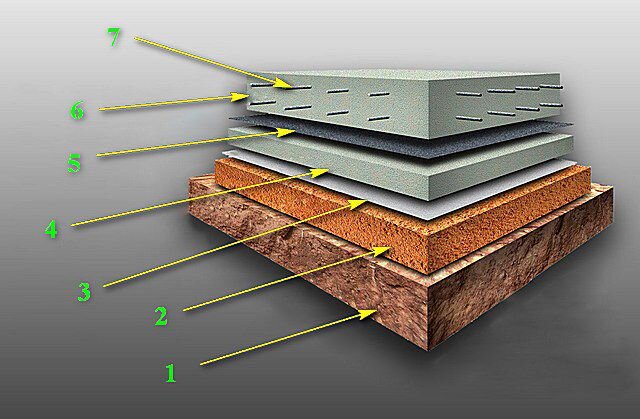 7
6
5
4
3
2
1