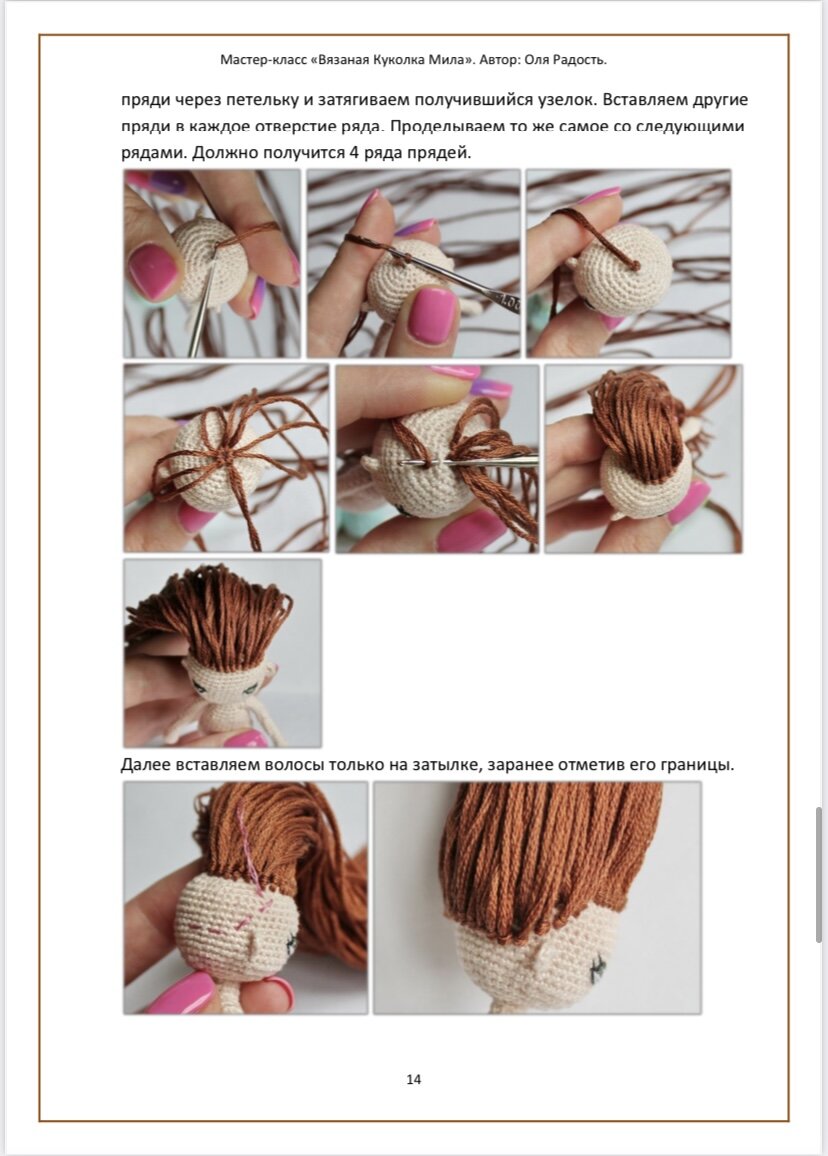 Мастер-класс «Вязаная Куколка Мила». Автор: Оля Радость.

пряди через петельку и затягиваем получившийся узелок. Вставляем другие пряди в каждое отверстие ряда. Проделываем то же самое со следующими рядами. Должно получится 4 ряда прядей.

Далее вставляем волосы только на затылке, заранее отметив его границы.

14