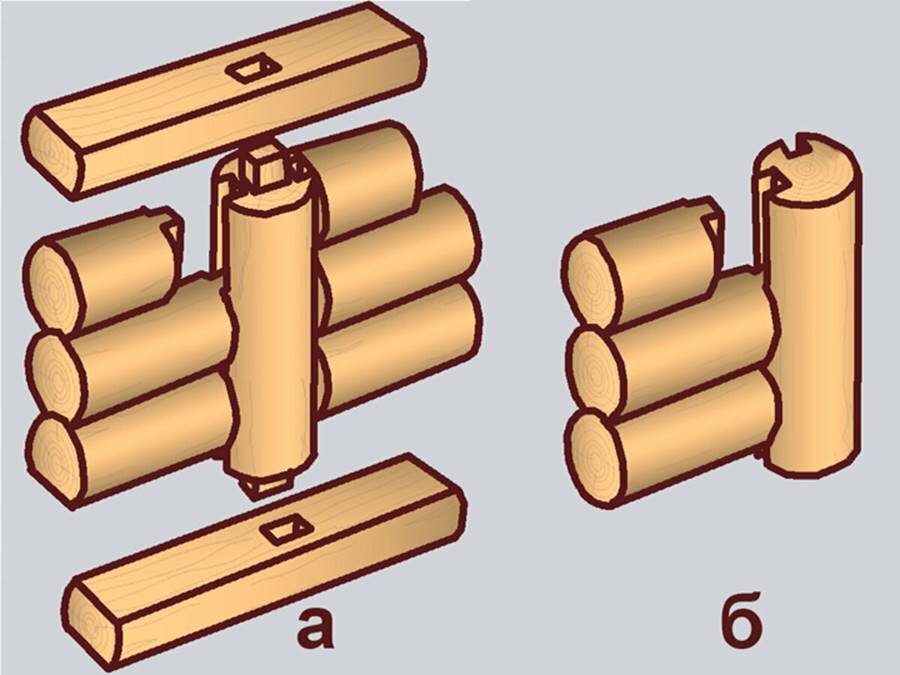 а

б