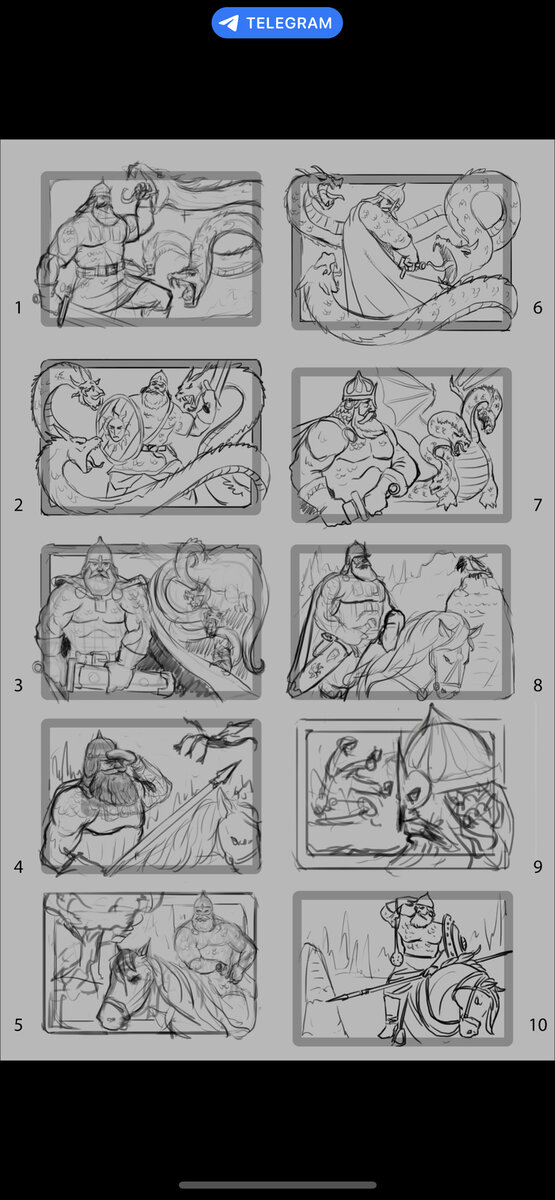 TELEGRAM

1

2

3

4

5

6

7

8

9

10