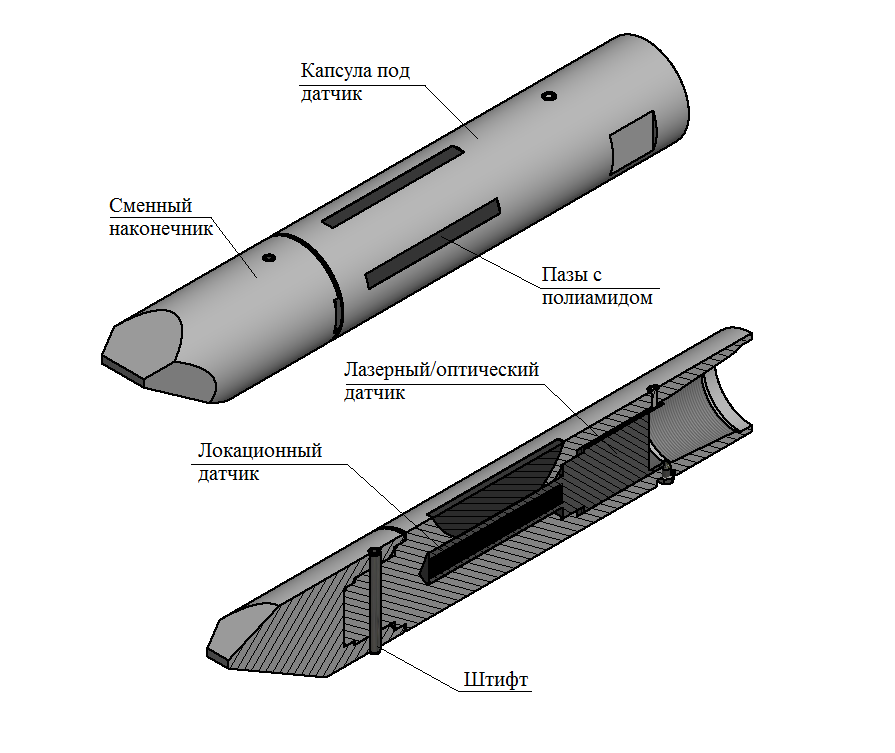 Капсула под датчик

Сменный наконечник

Пазы с полиамидом

Лазерный/оптический датчик

Локационный датчик

Штифт