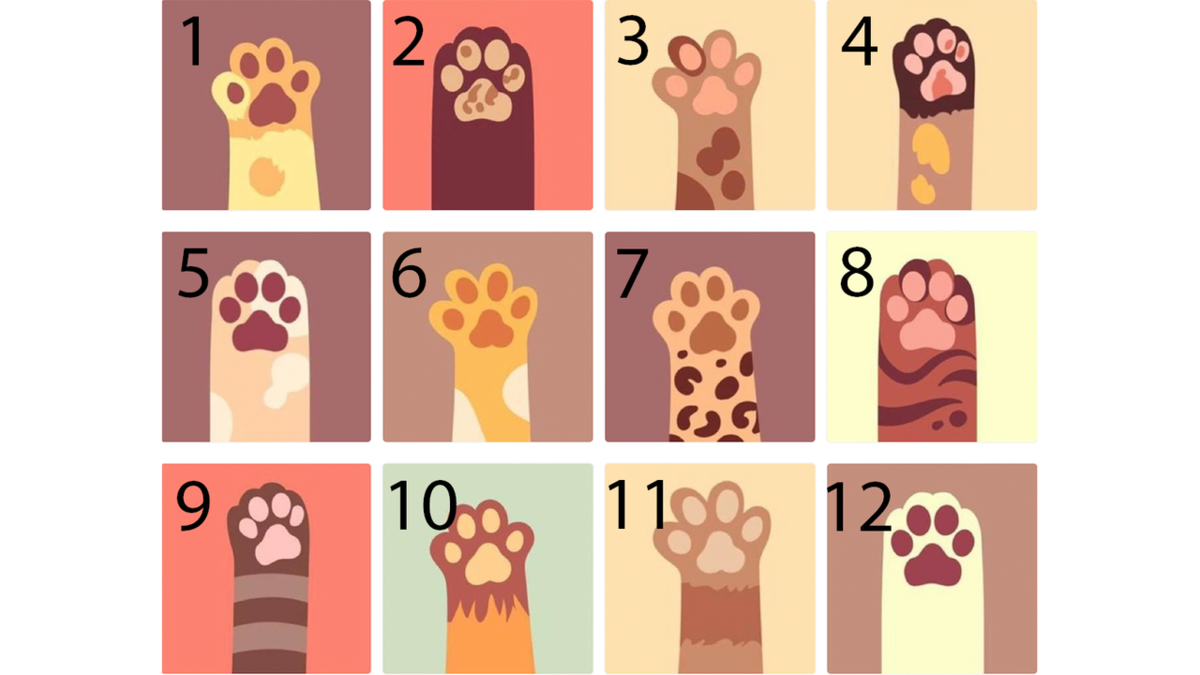 1
2
3
4
5
6
7
8
9
10
11
12