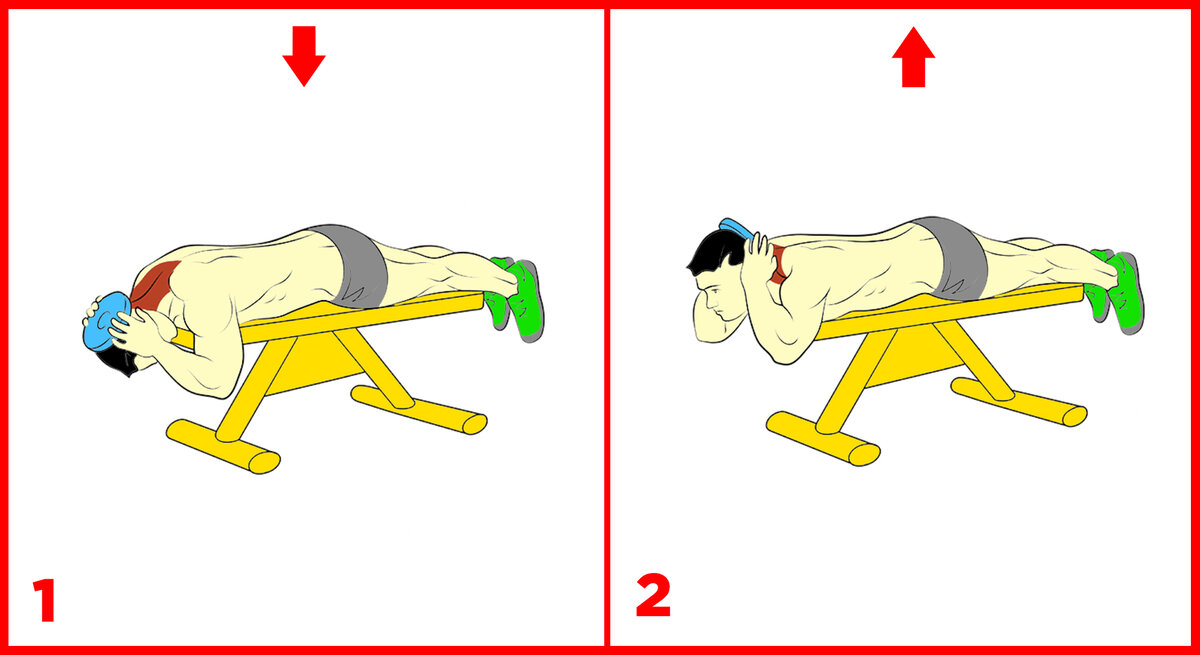 1

2