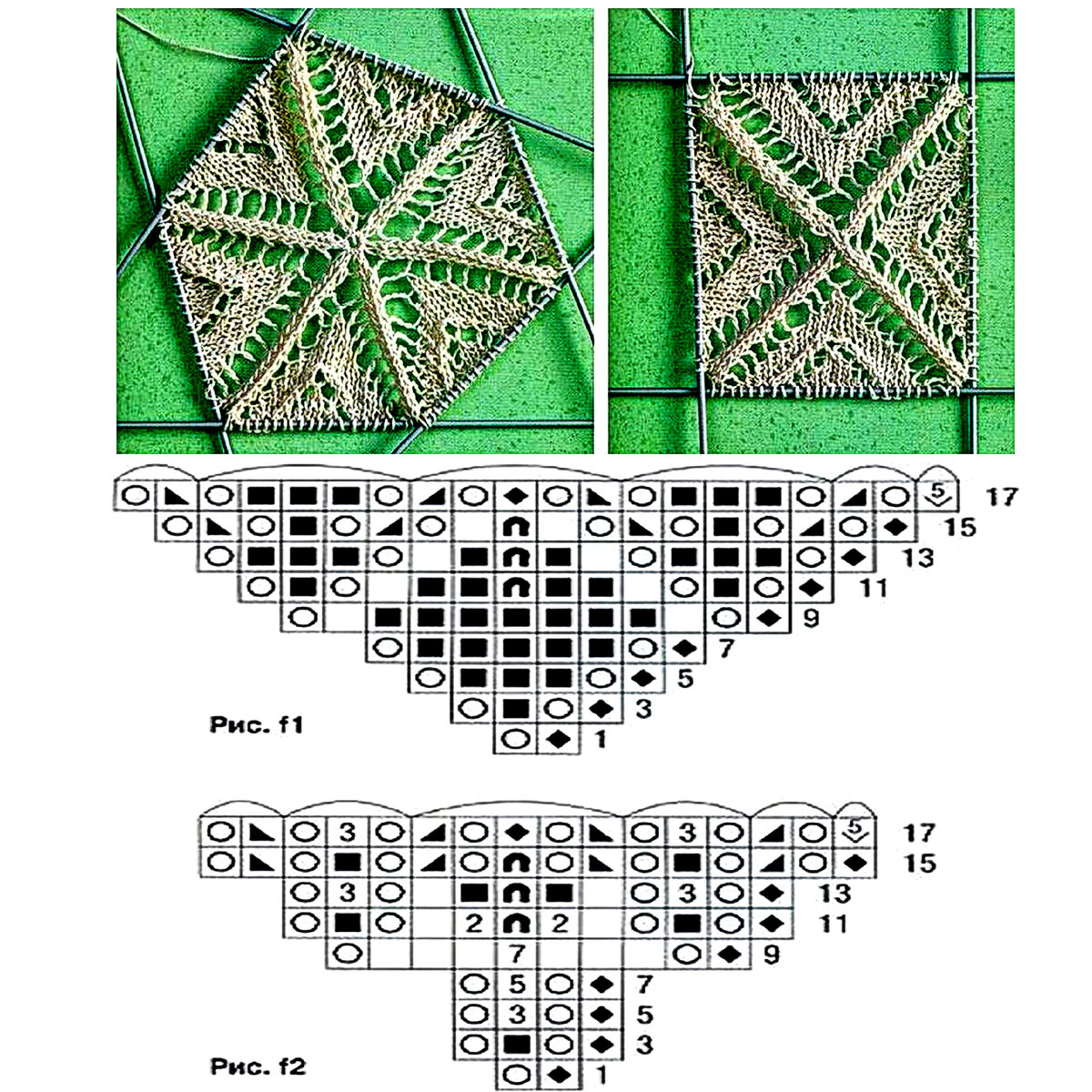 5 17
15
13
11
9
7
5
3
1
Рис. f1

3 3 5 17
15
3 3 13
2 2 11
7 9
5 7
3 5
3
1
Рис. f2