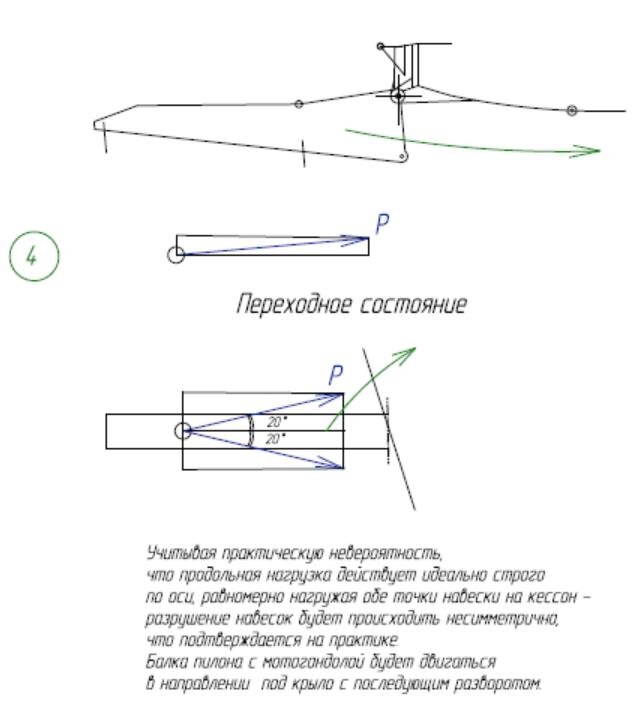 4

P

Переходное состояние

P

20°
20°

Учитывая практическую невероятность, что продольная нагрузка действует идеально строго по оси, равномерно нагружая обе точки навески на кессон – разрушение навесок будет происходить несимметрично, что подтверждается на практике.
Балка пилона с мотогондолой будет двигаться в направлении под крыло с последующим разворотом.