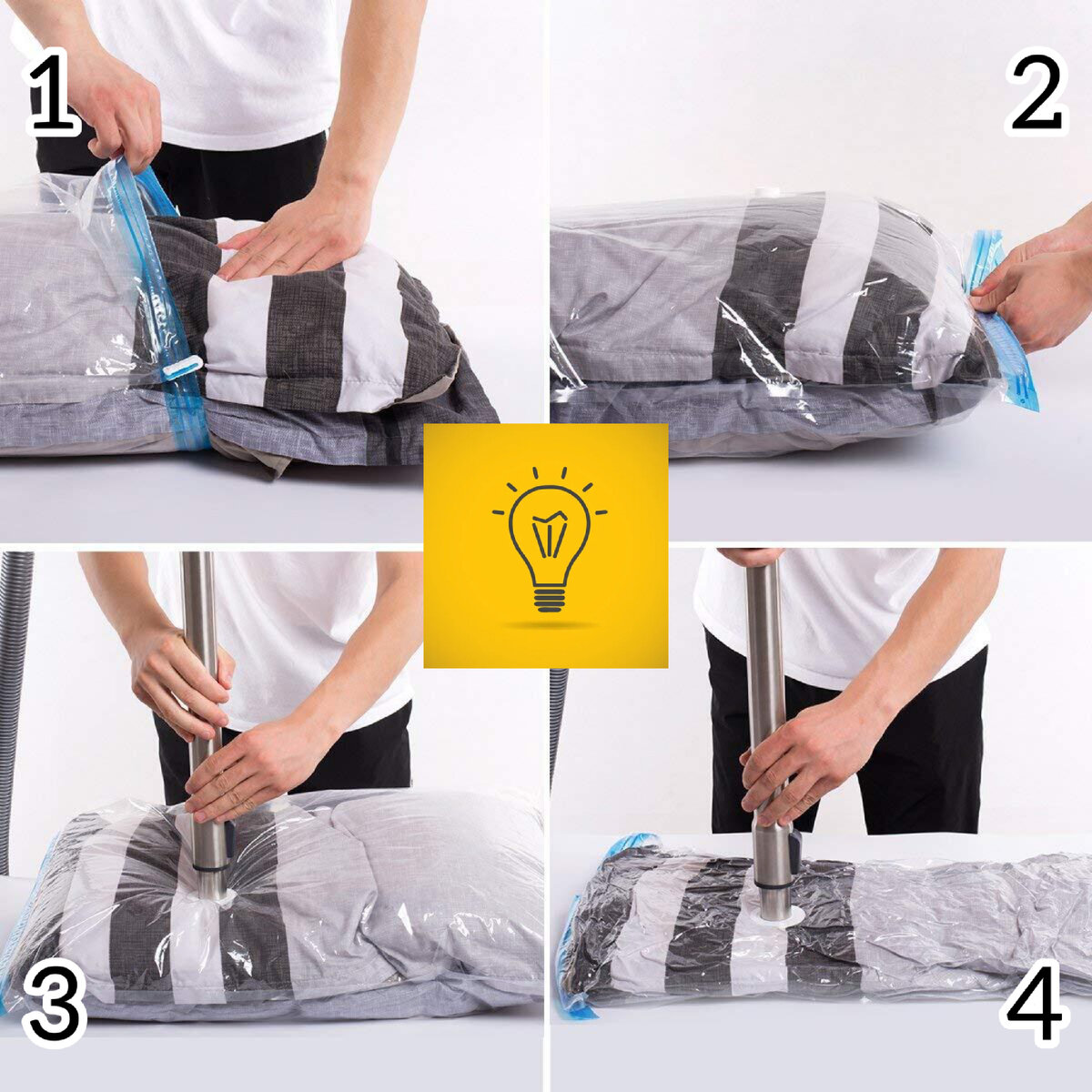 1

2

3

4