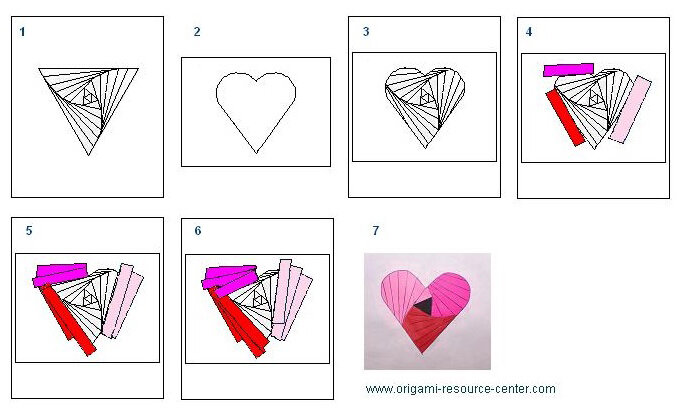 1

2

3

4

5

6

7

www.origami-resource-center.com