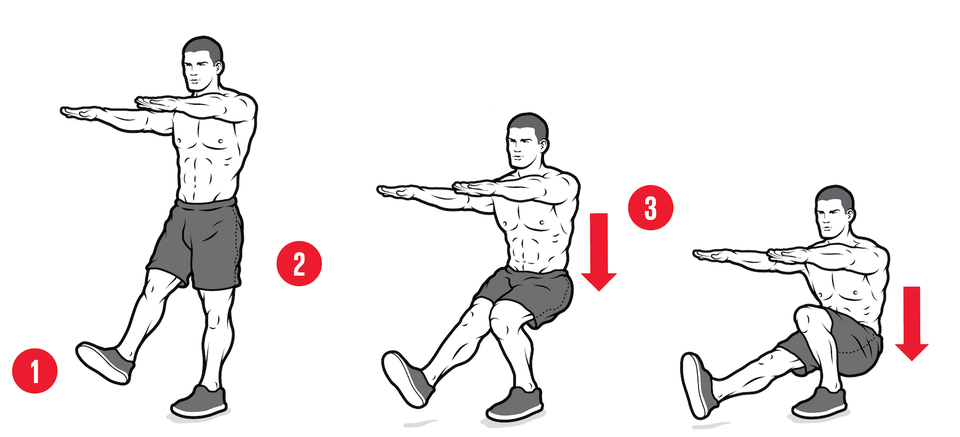 1

2

3