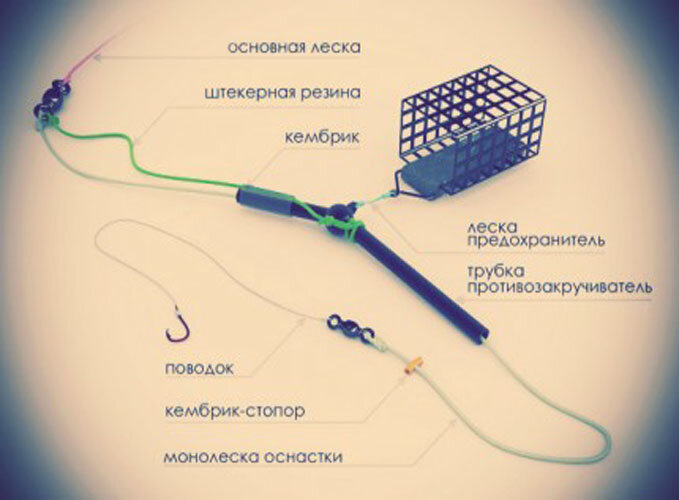 основная леска

штекерная резина

кембрик

леска
предохранитель

трубка
противозакручиватель

поводок

кембрик-стопор

монолеска оснастки