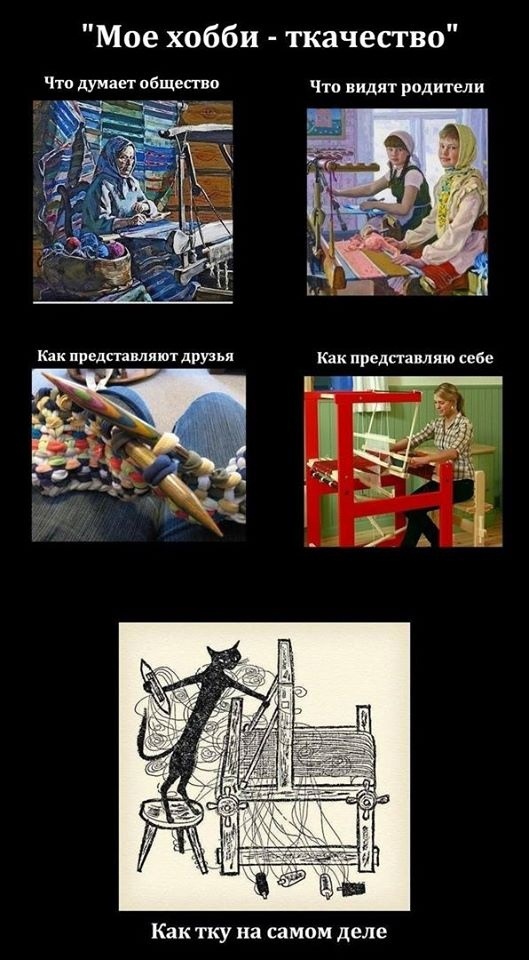 "Мое хобби - ткачество"

Что думает общество

Что видят родители

Как представляют друзья

Как представляю себе

Как тку на самом деле