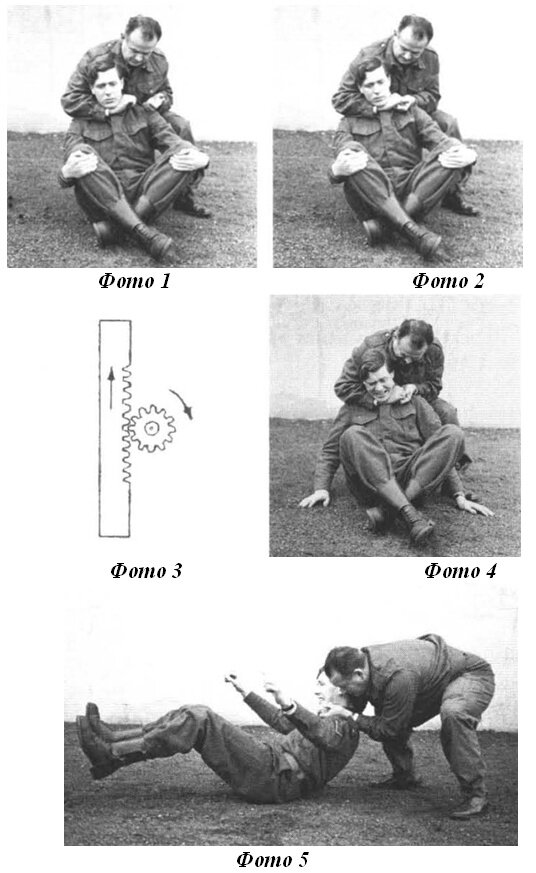 Фото 1

Фото 2

Фото 3

Фото 4

Фото 5